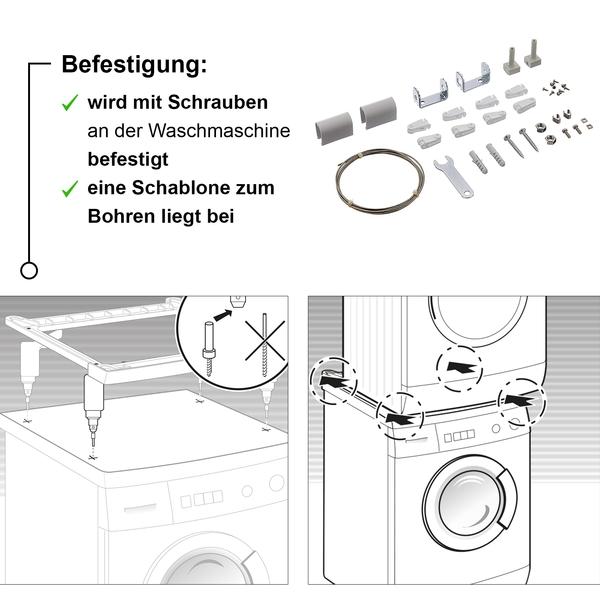 Befestigung:

✓ wird mit Schrauben an der Waschmaschine befestigt

✓ eine Schablone zum Bohren liegt bei